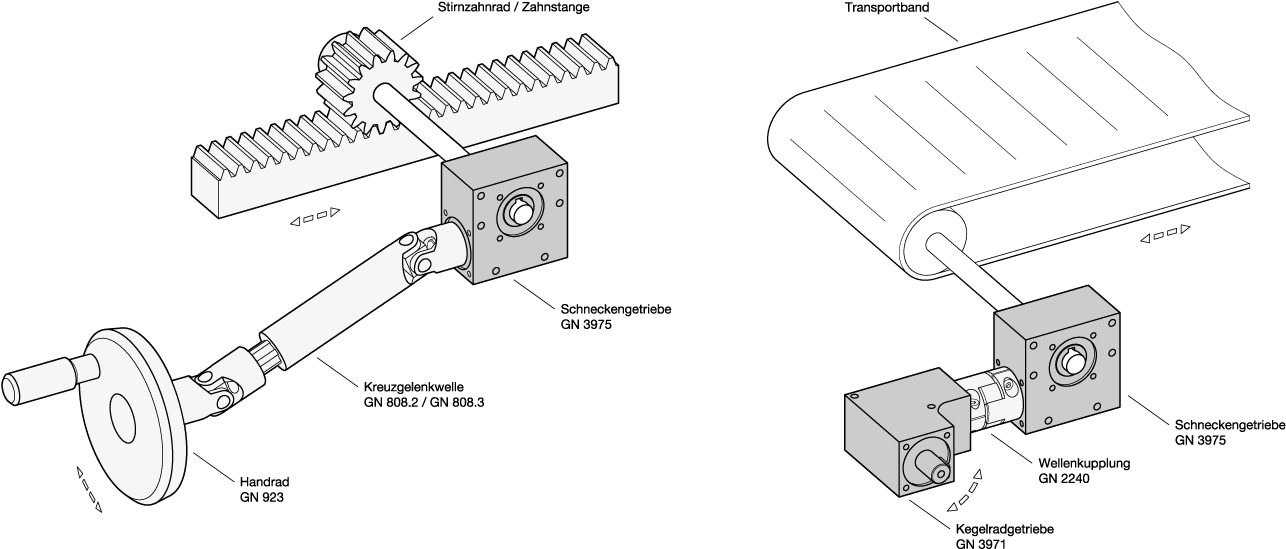 Stirnzahnrad / Zahnstange

Schneckengetriebe
GN 3975

Kreuzgelenkwelle
GN 808.2 / GN 808.3

Handrad
GN 923

Transportband

Schneckengetriebe
GN 3975

Wellenkupplung
GN 2240

Kegelradgetriebe
GN 3971